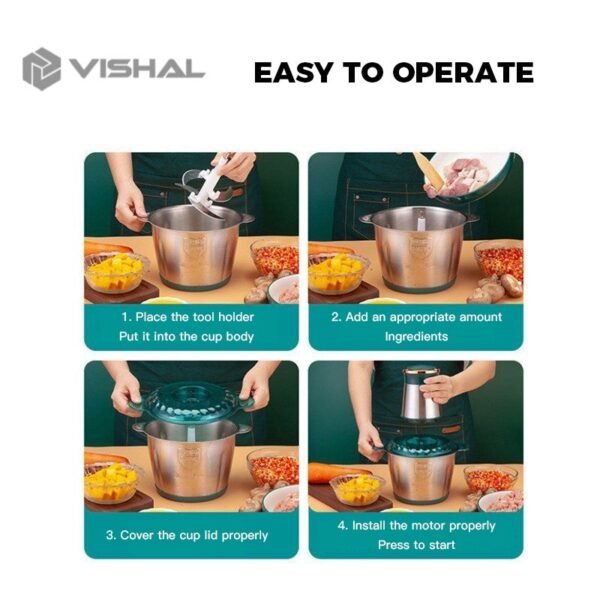 VISHAL

EASY TO OPERATE

1. Place the tool holder
Put it into the cup body

2. Add an appropriate amount
Ingredients

3. Cover the cup lid properly

4. Install the motor properly
Press to start