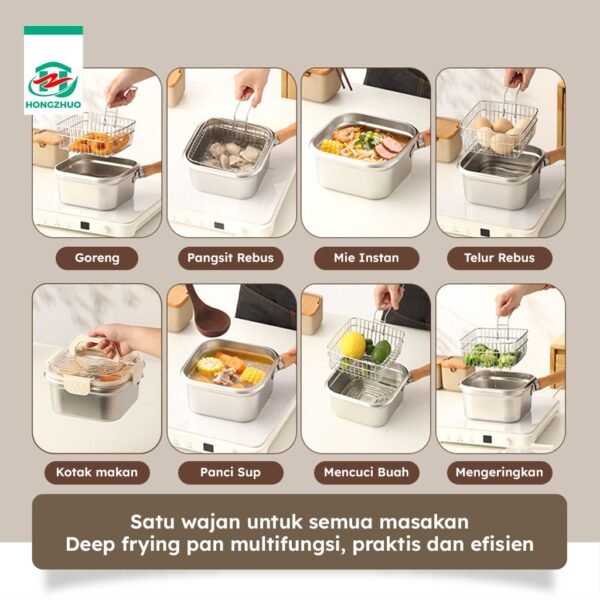 HONGZHUO

Goreng

Pangsit Rebus

Mie Instan

Telur Rebus

Kotak makan

Panci Sup

Mencuci Buah

Mengeringkan

Satu wajan untuk semua masakan
Deep frying pan multifungsi, praktis dan efisien