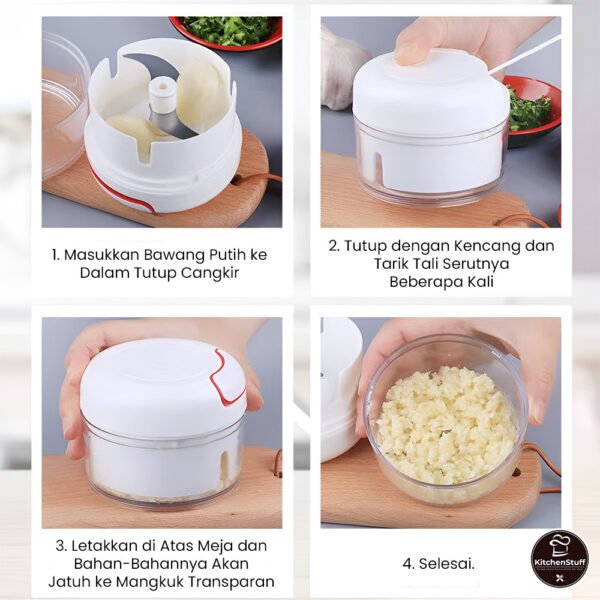 1. Masukkan Bawang Putih ke Dalam Tutup Cangkir

2. Tutup dengan Kencang dan Tarik Tali Serutnya Beberapa Kali

3. Letakkan di Atas Meja dan Bahan-Bahannya Akan Jatuh ke Mangkuk Transparan

4. Selesai.

KitchenStuff