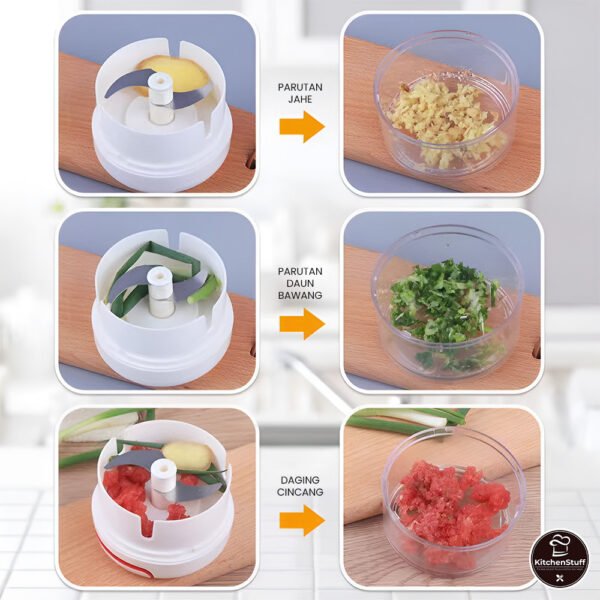 PARUTAN JAHE

PARUTAN DAUN BAWANG

DAGING CINCANG

KitchenStuff